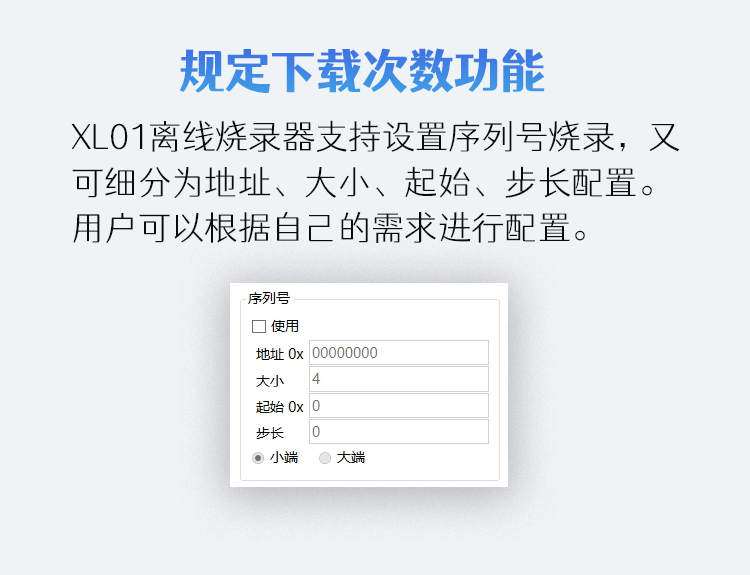 规定下载次数功能

XL01离线烧录器支持设置序列号烧录，又可细分为地址、大小、起始、步长配置。用户可以根据自己的需求进行配置。

序列号
使用
地址 0x 00000000
大小 4
起始 0x 0
步长 0
小端 大端